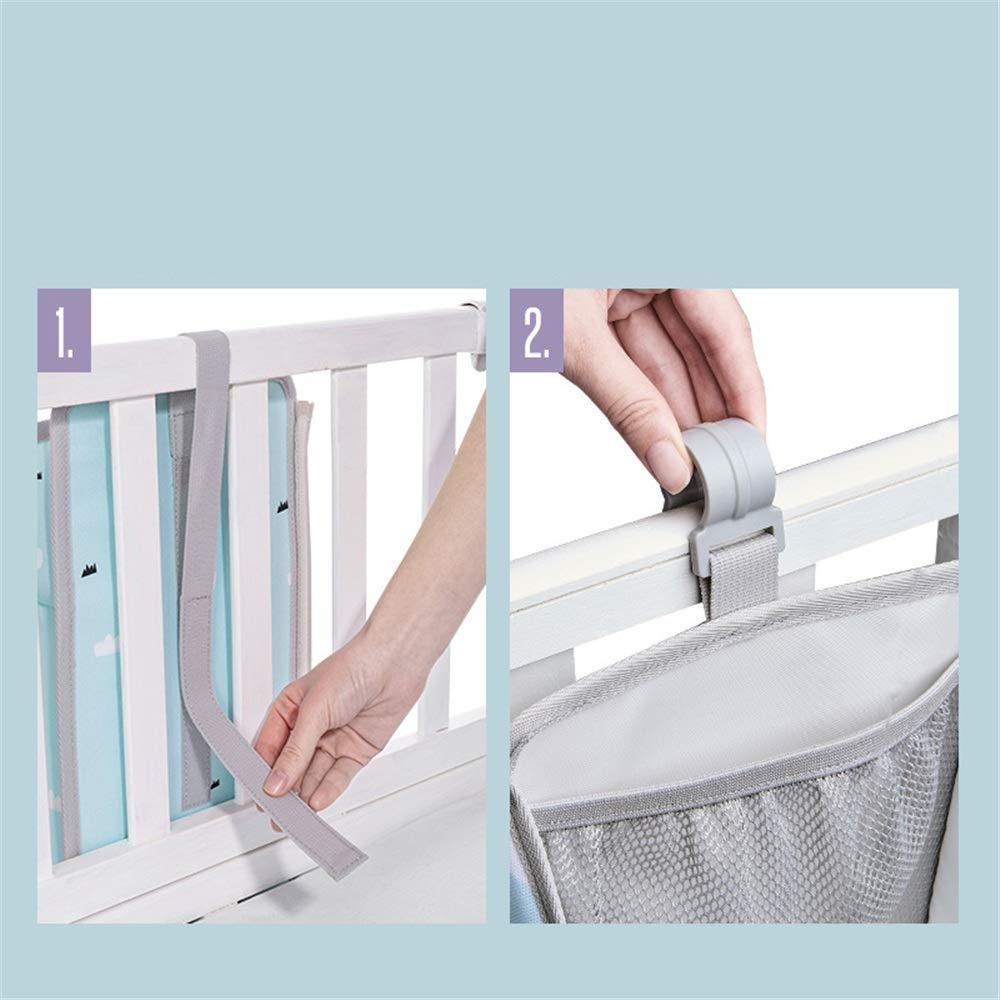 1.

2.